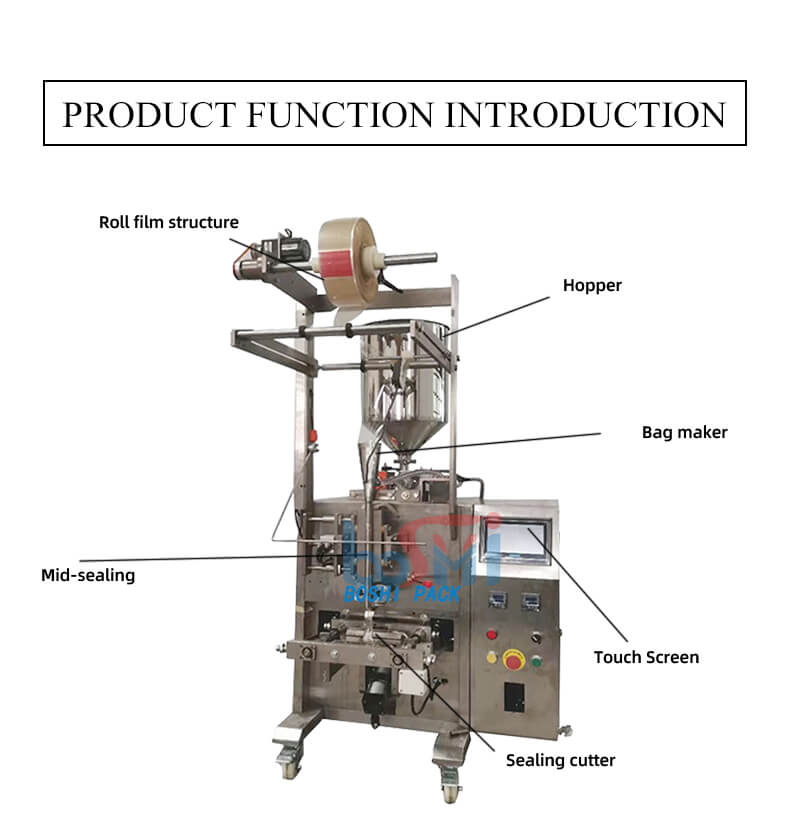 PRODUCT FUNCTION INTRODUCTION

Roll film structure

Hopper

Bag maker

Mid-sealing

BOSHI PACK

Touch Screen

Sealing cutter